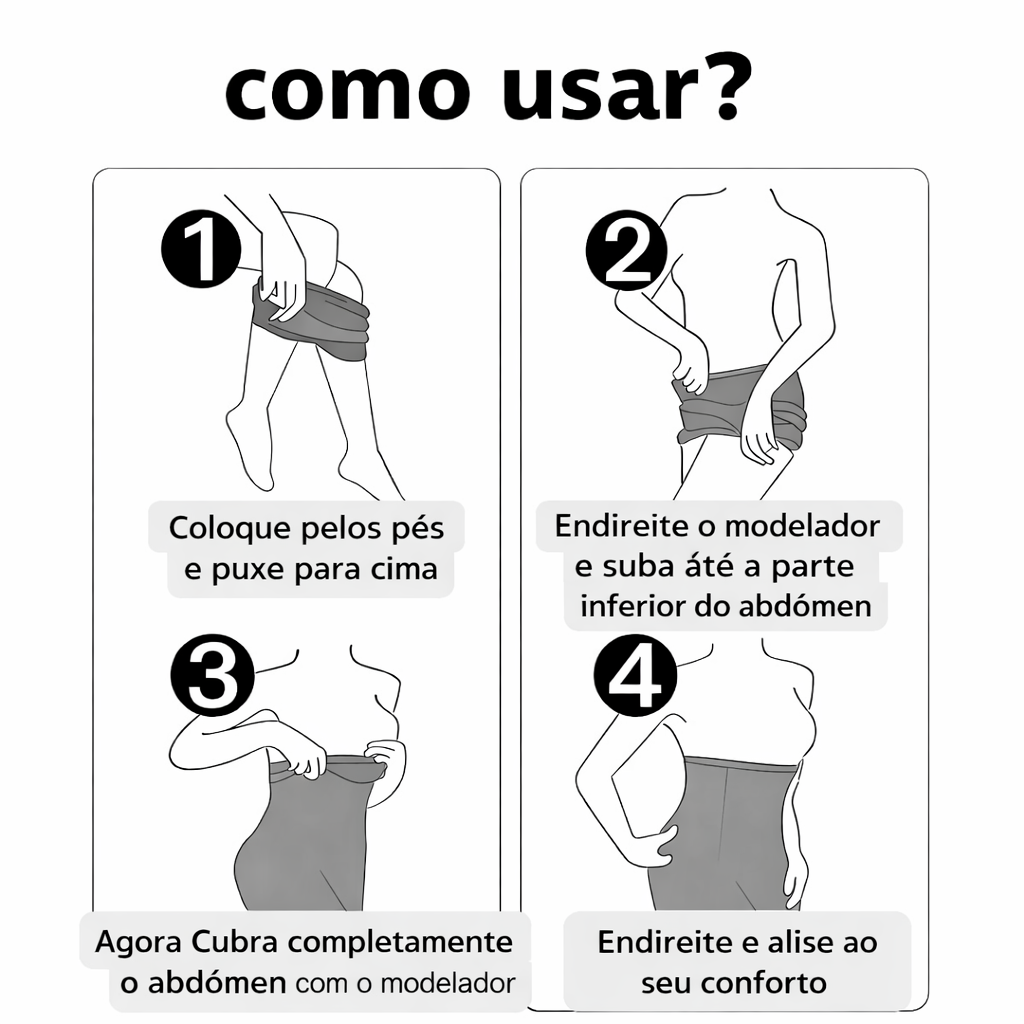 como usar?

1

Coloque pelos pés e puxe para cima

2

Endireite o modelador e suba áté a parte inferior do abdómen

3

Agora Cubra completamente o abdómen com o modelador

4

Endireite e alise ao seu conforto